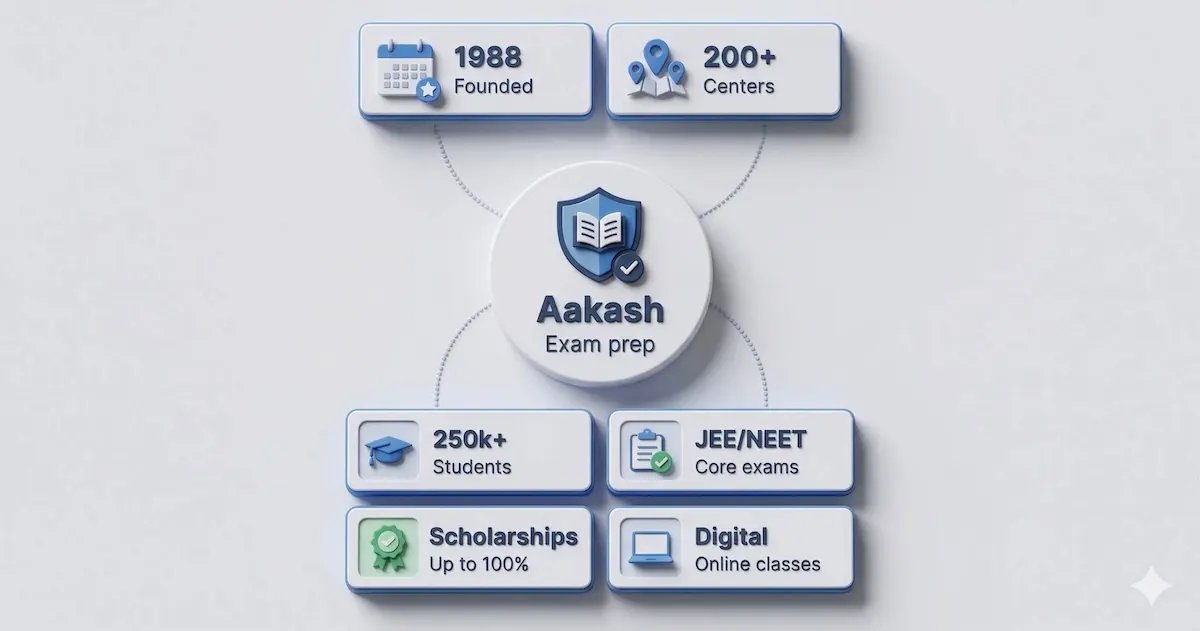 1988
Founded

200+
Centers

Aakash
Exam prep

250k+
Students

JEE/NEET
Core exams

Scholarships
Up to 100%

Digital
Online classes