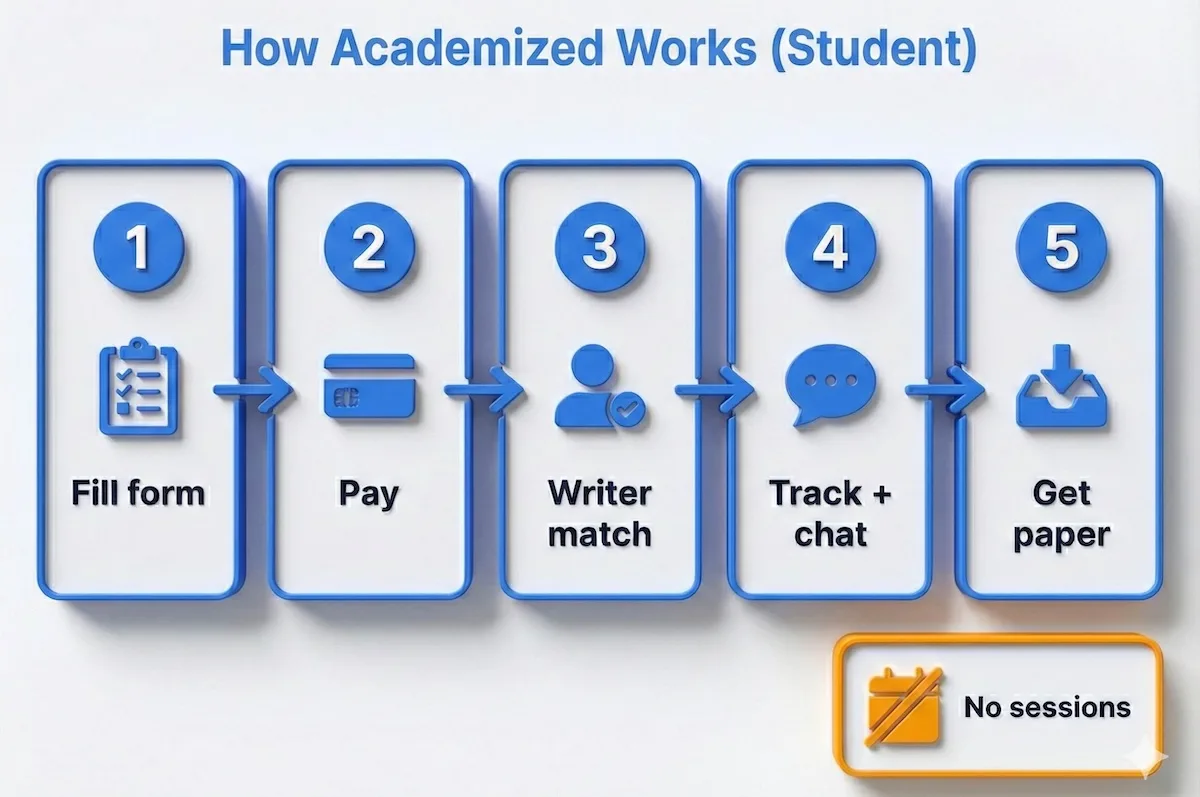 How Academized Works (Student)

1

Fill form

2

Pay

3

Writer match

4

Track + chat

5

Get paper

No sessions