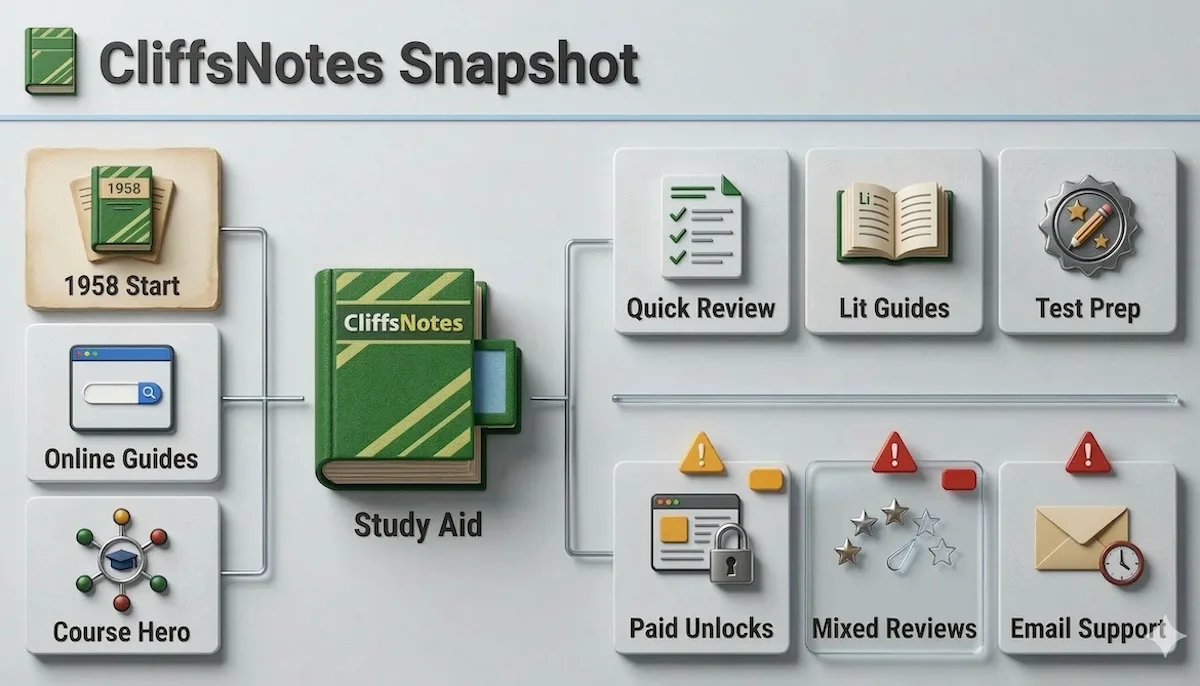 CliffsNotes Snapshot

1958

1958 Start

Online Guides

Course Hero

CliffsNotes

Study Aid

Quick Review

Li

Lit Guides

Test Prep

Paid Unlocks

Mixed Reviews

Email Support