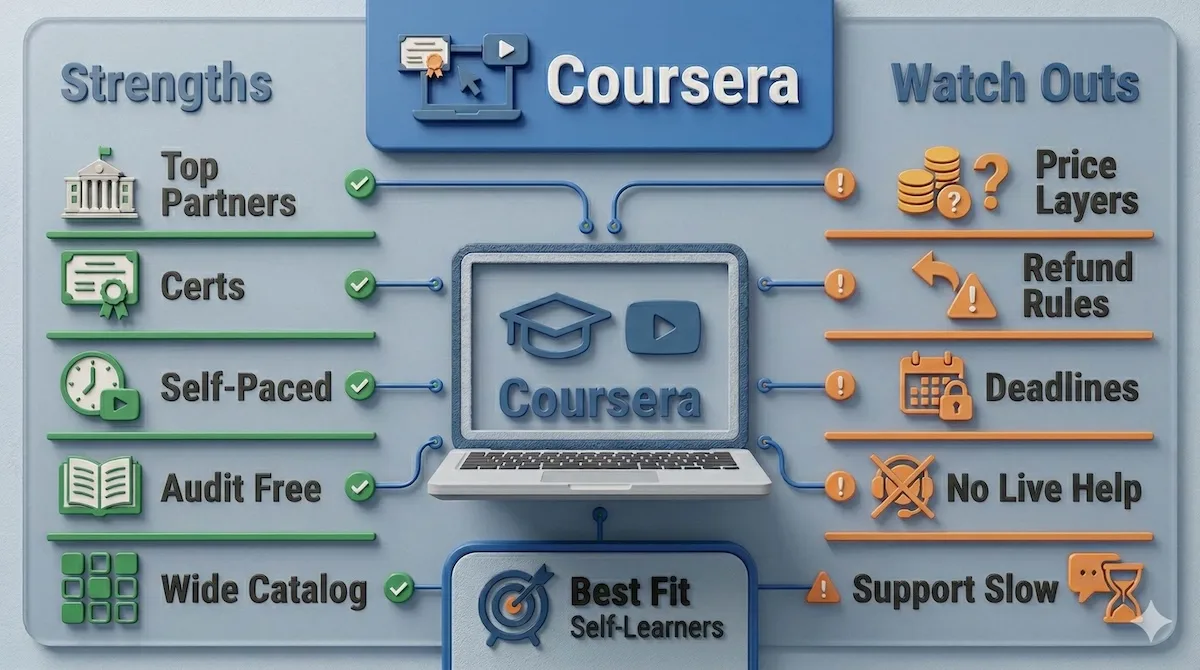 Coursera

Strengths

Top Partners

Certs

Self-Paced

Audit Free

Wide Catalog

Coursera

Best Fit
Self-Learners

Watch Outs

Price Layers

Refund Rules

Deadlines

No Live Help

Support Slow