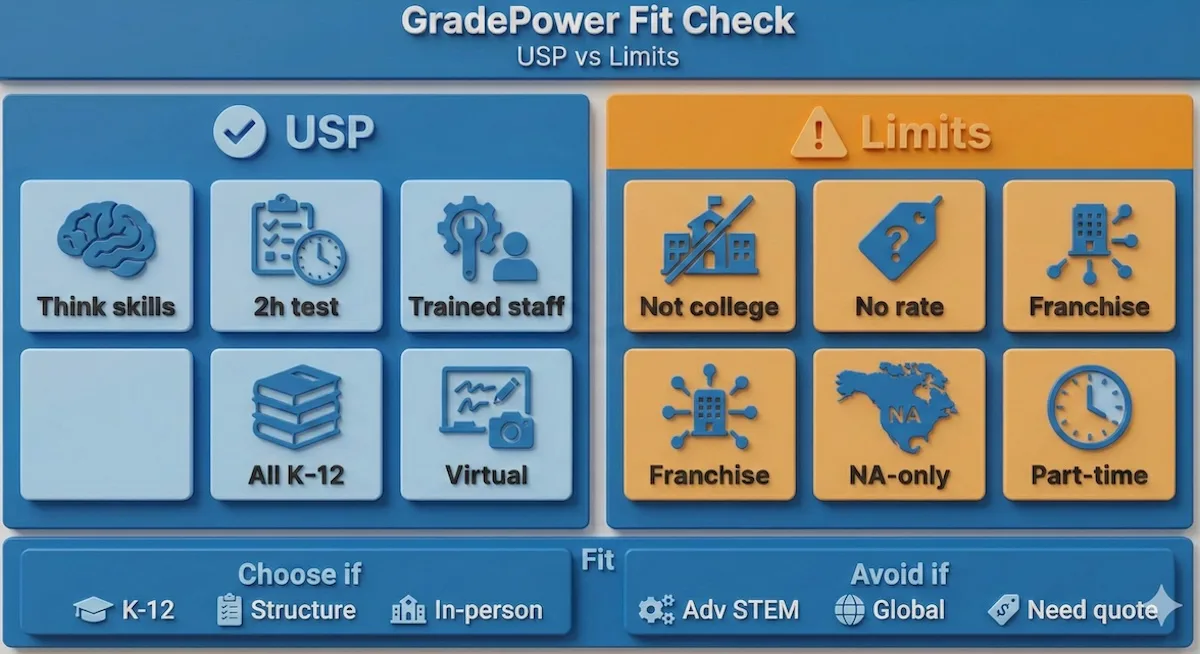 GradePower Fit Check
USP vs Limits

USP

Think skills
2h test
Trained staff
All K-12
Virtual

Limits

Not college
No rate
Franchise
Franchise
NA
NA-only
Part-time

Fit

Choose if
K-12
Structure
In-person

Avoid if
Adv STEM
Global
Need quote