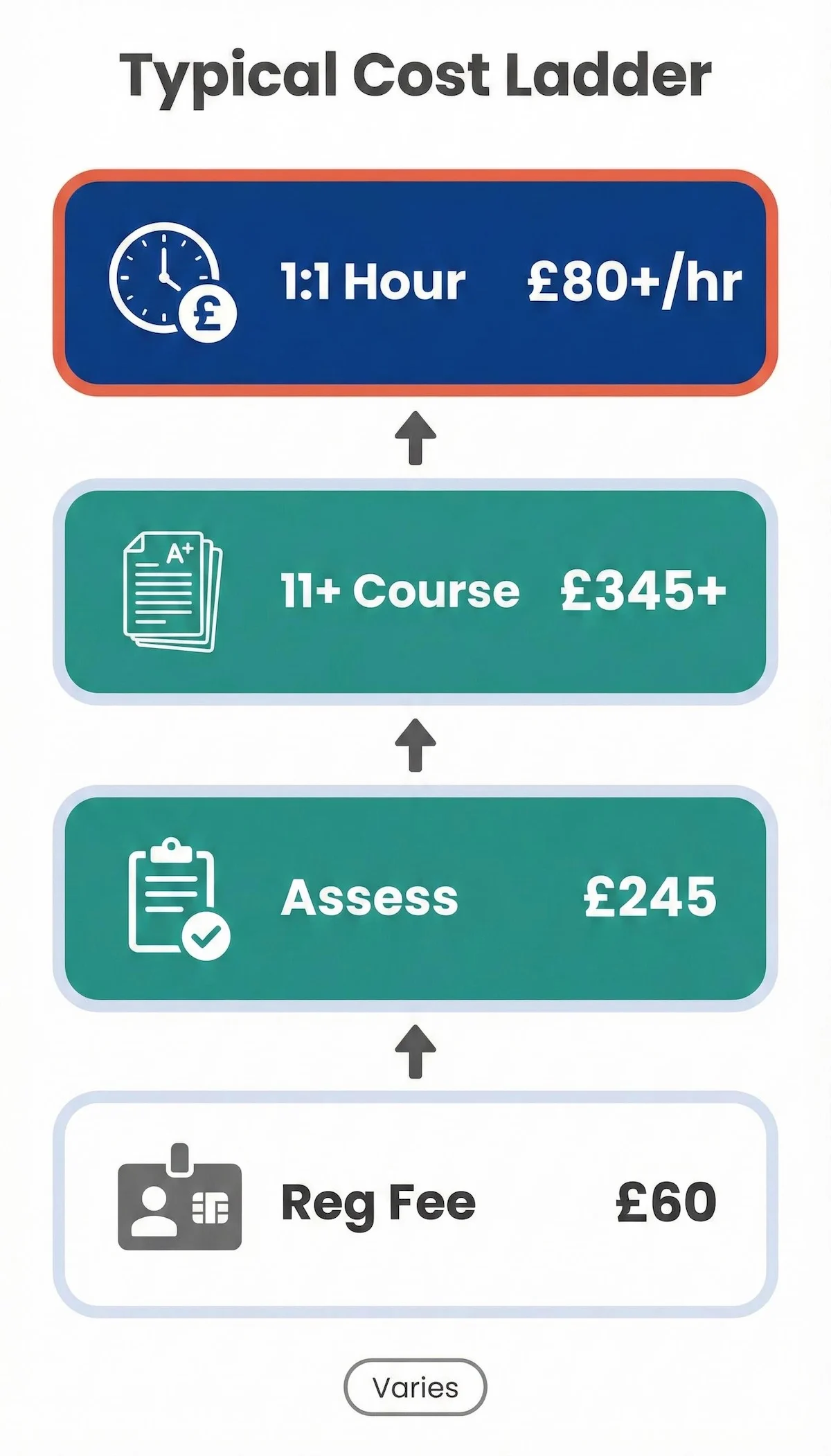 Typical Cost Ladder

1:1 Hour £80+/hr

A+

11+ Course £345+

Assess £245

Reg Fee £60

Varies