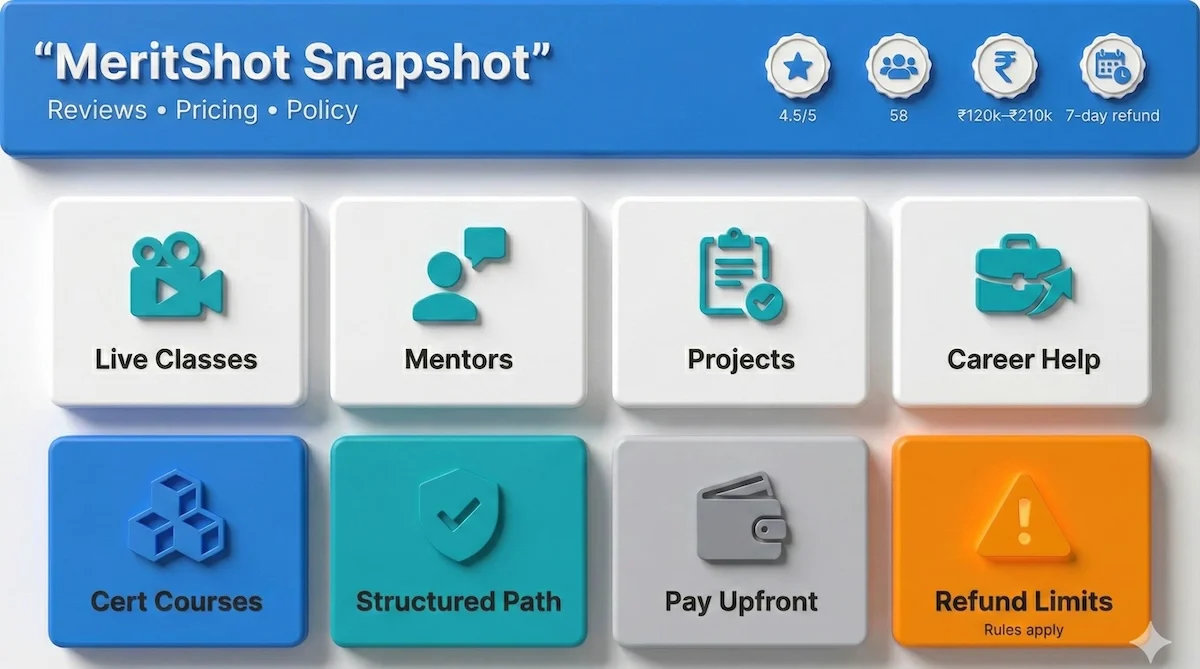 “MeritShot Snapshot”
Reviews • Pricing • Policy

4.5/5
58
₹120k–₹210k
7-day refund

Live Classes
Mentors
Projects
Career Help

Cert Courses
Structured Path
Pay Upfront
Refund Limits
Rules apply