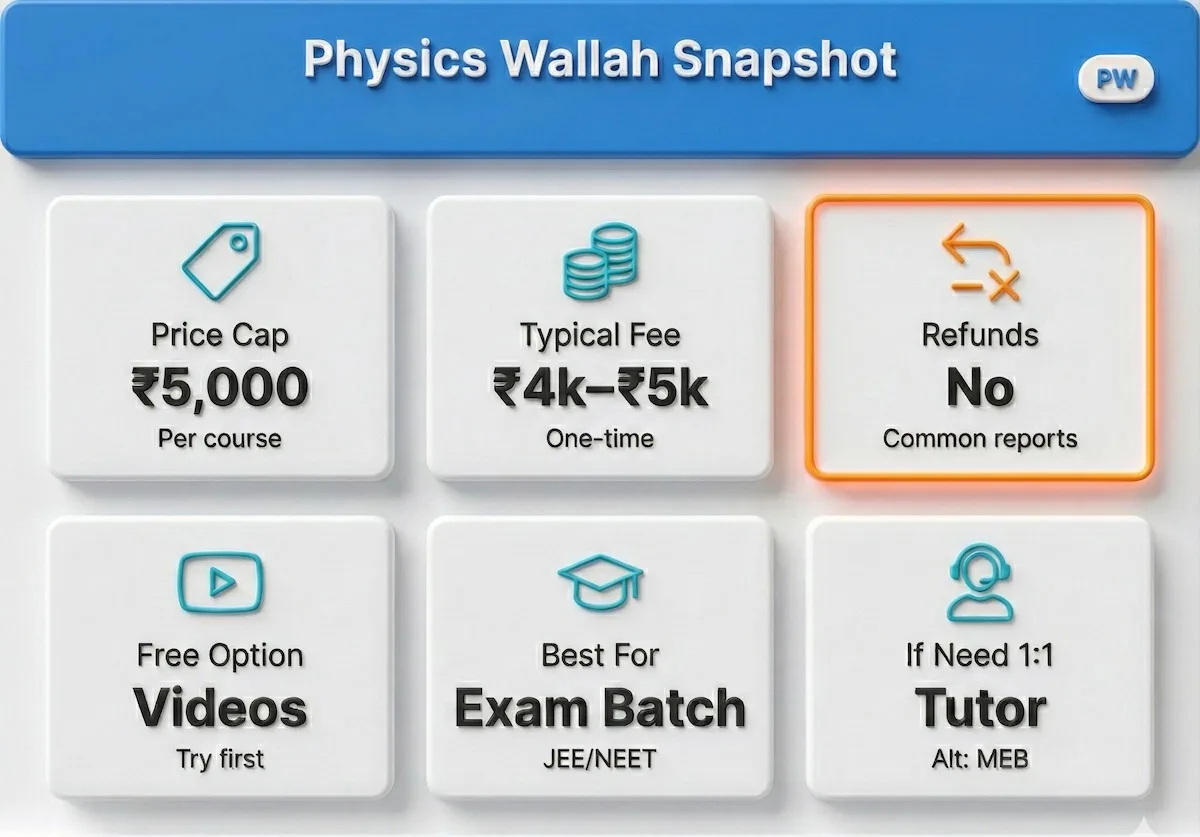 Physics Wallah Snapshot

PW

Price Cap
₹5,000
Per course

Typical Fee
₹4k–₹5k
One-time

Refunds
No
Common reports

Free Option
Videos
Try first

Best For
Exam Batch
JEE/NEET

If Need 1:1
Tutor
Alt: MEB