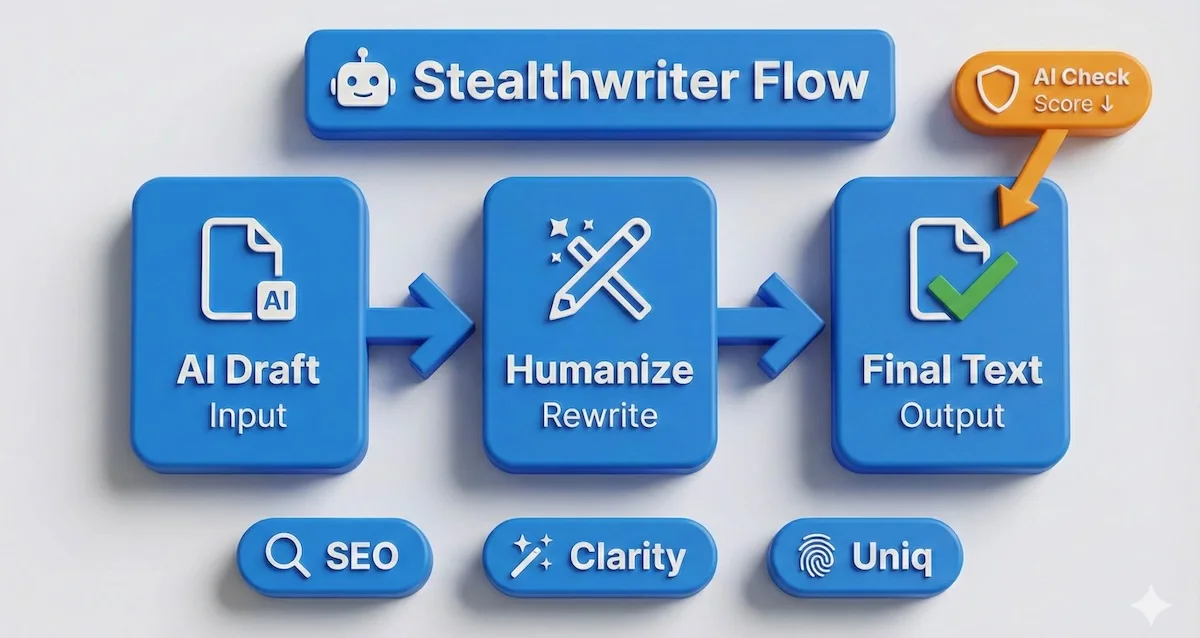 Stealthwriter Flow

AI Check
Score ↓

AI

AI Draft
Input

Humanize
Rewrite

Final Text
Output

SEO

Clarity

Uniq