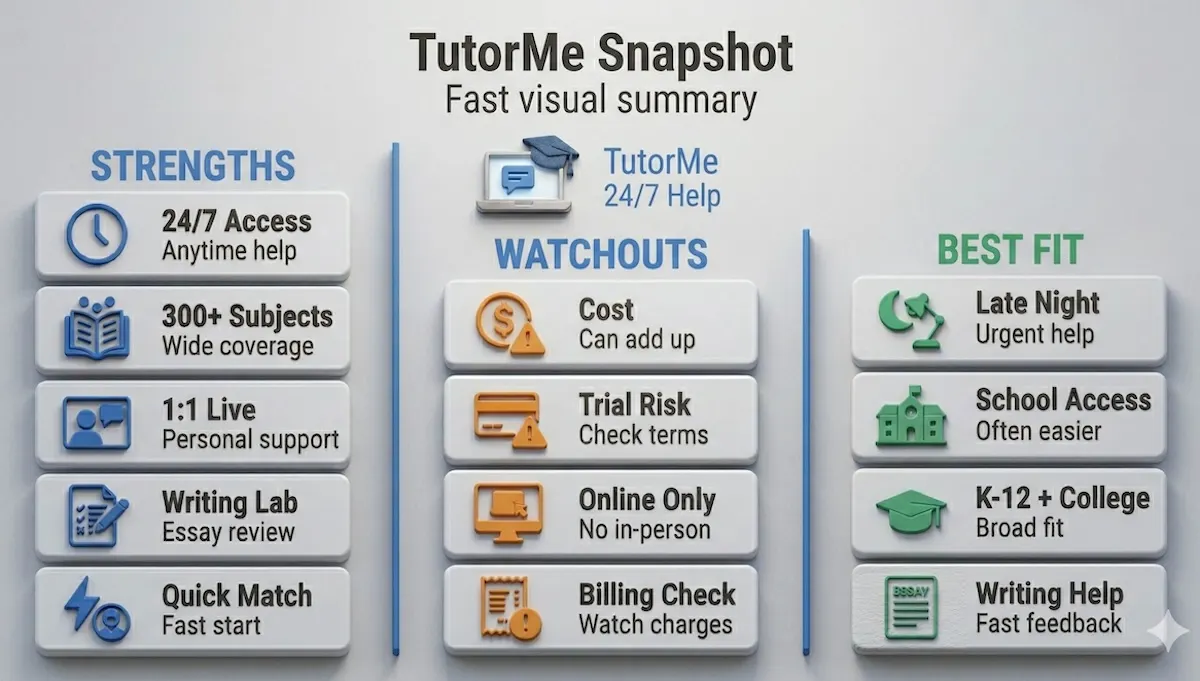 TutorMe Snapshot
Fast visual summary

STRENGTHS

24/7 Access
Anytime help

300+ Subjects
Wide coverage

1:1 Live
Personal support

Writing Lab
Essay review

Quick Match
Fast start

TutorMe
24/7 Help

WATCHOUTS

Cost
Can add up

Trial Risk
Check terms

Online Only
No in-person

Billing Check
Watch charges

BEST FIT

Late Night
Urgent help

School Access
Often easier

K-12 + College
Broad fit

ESSAY

Writing Help
Fast feedback