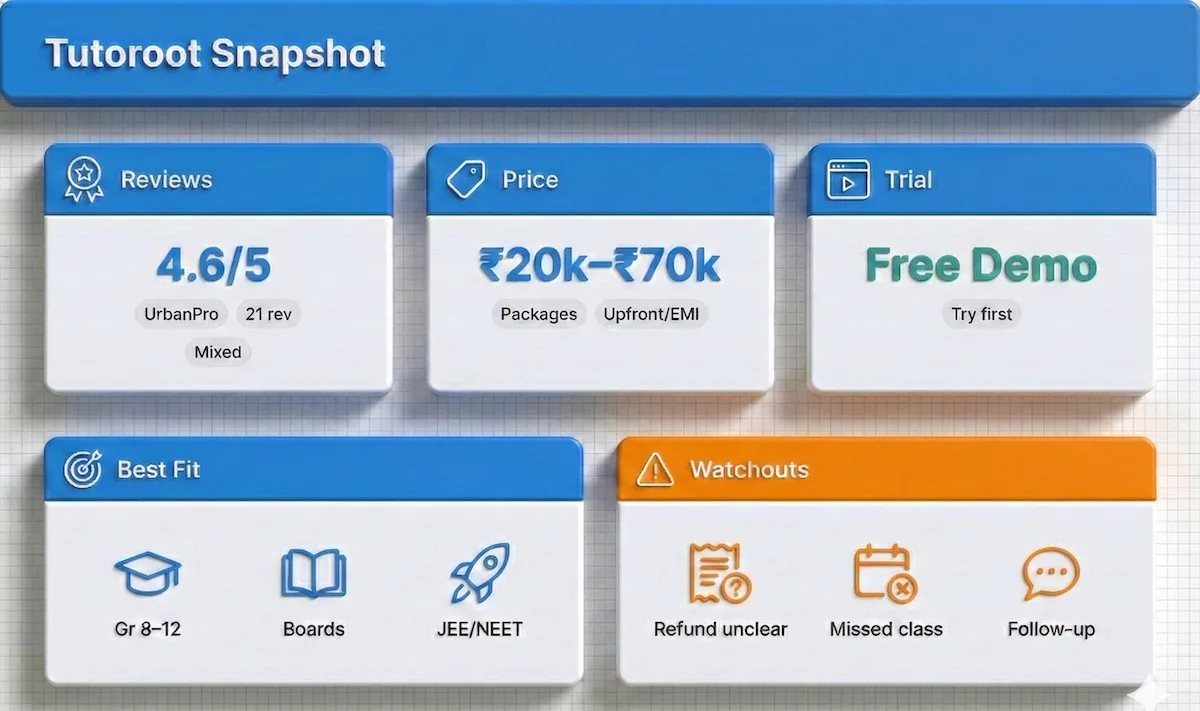 Tutoroot Snapshot

Reviews

4.6/5

UrbanPro 21 rev

Mixed

Price

₹20k–₹70k

Packages Upfront/EMI

Trial

Free Demo

Try first

Best Fit

Gr 8–12 Boards JEE/NEET

Watchouts

Refund unclear Missed class Follow-up