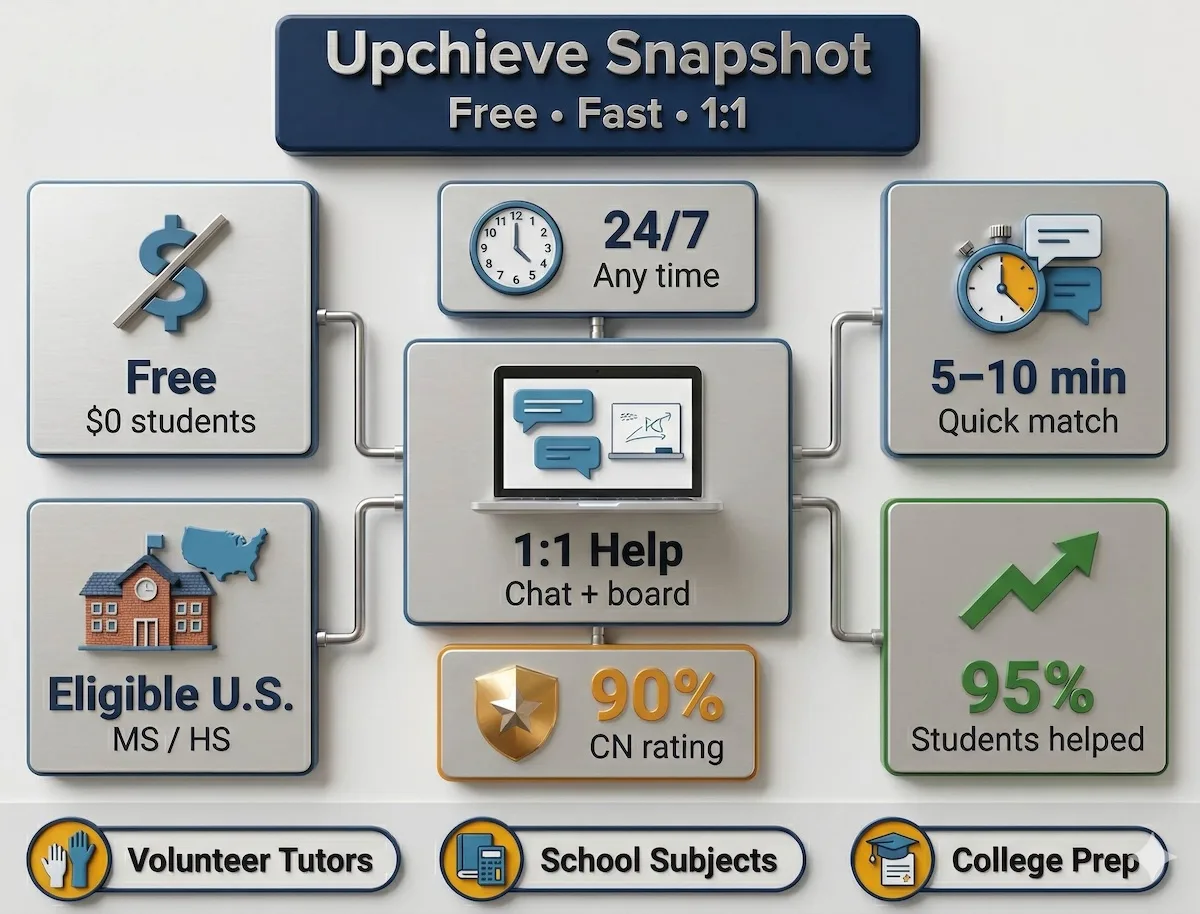 Upchieve Snapshot
Free • Fast • 1:1

Free
$0 students

24/7
Any time

5–10 min
Quick match

1:1 Help
Chat + board

Eligible U.S.
MS / HS

90%
CN rating

95%
Students helped

Volunteer Tutors

School Subjects

College Prep