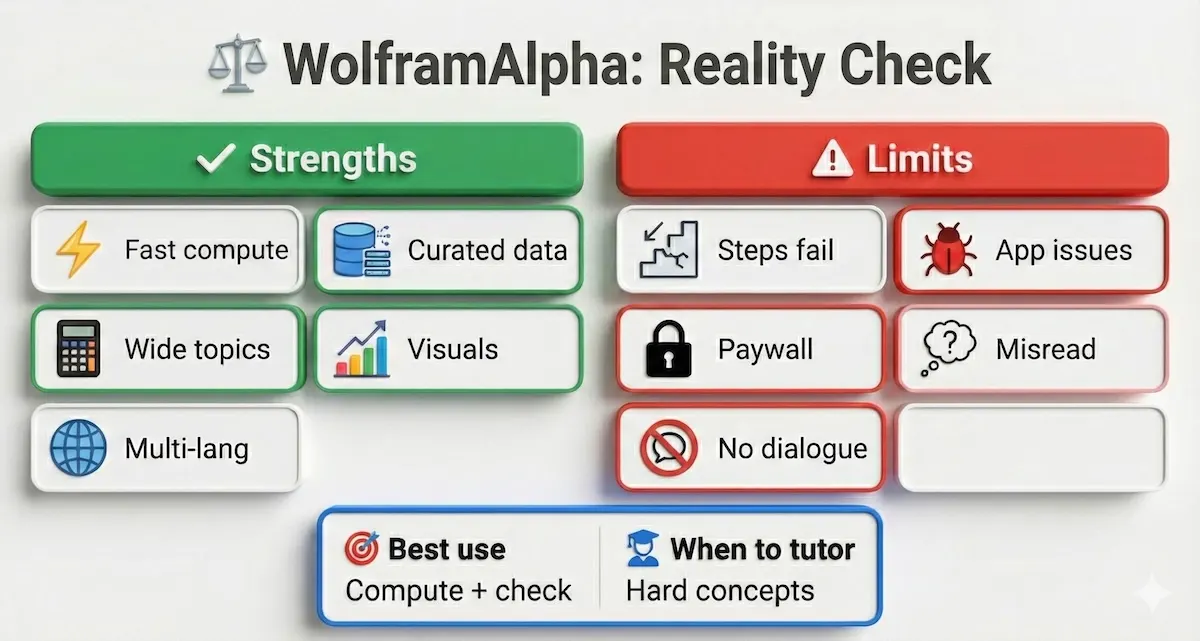 WolframAlpha: Reality Check

Strengths

Fast compute

Curated data

Wide topics

Visuals

Multi-lang

Limits

Steps fail

App issues

Paywall

Misread

No dialogue

Best use
Compute + check

When to tutor
Hard concepts