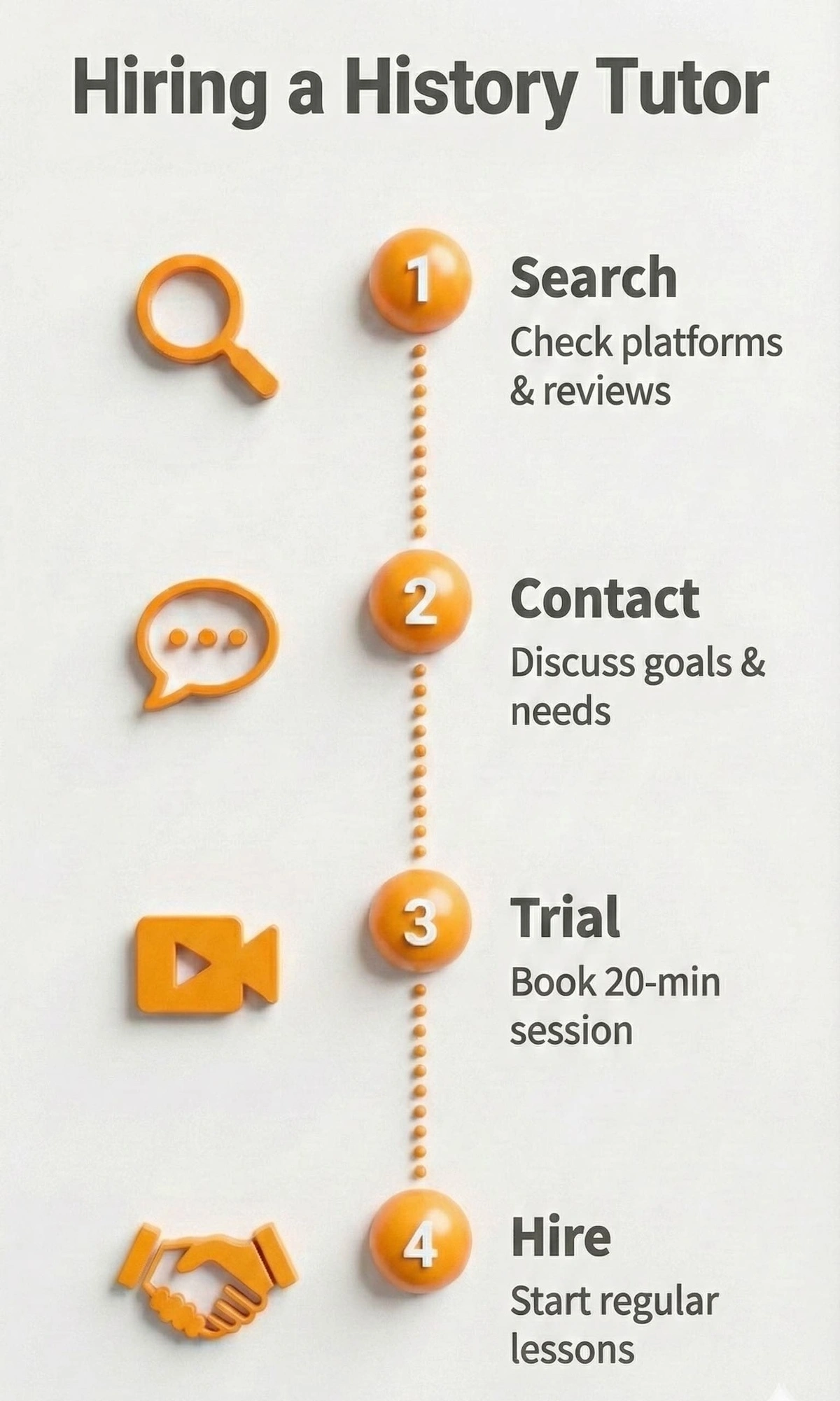 Hiring a History Tutor

1

Search

Check platforms & reviews

2

Contact

Discuss goals & needs

3

Trial

Book 20-min session

4

Hire

Start regular lessons