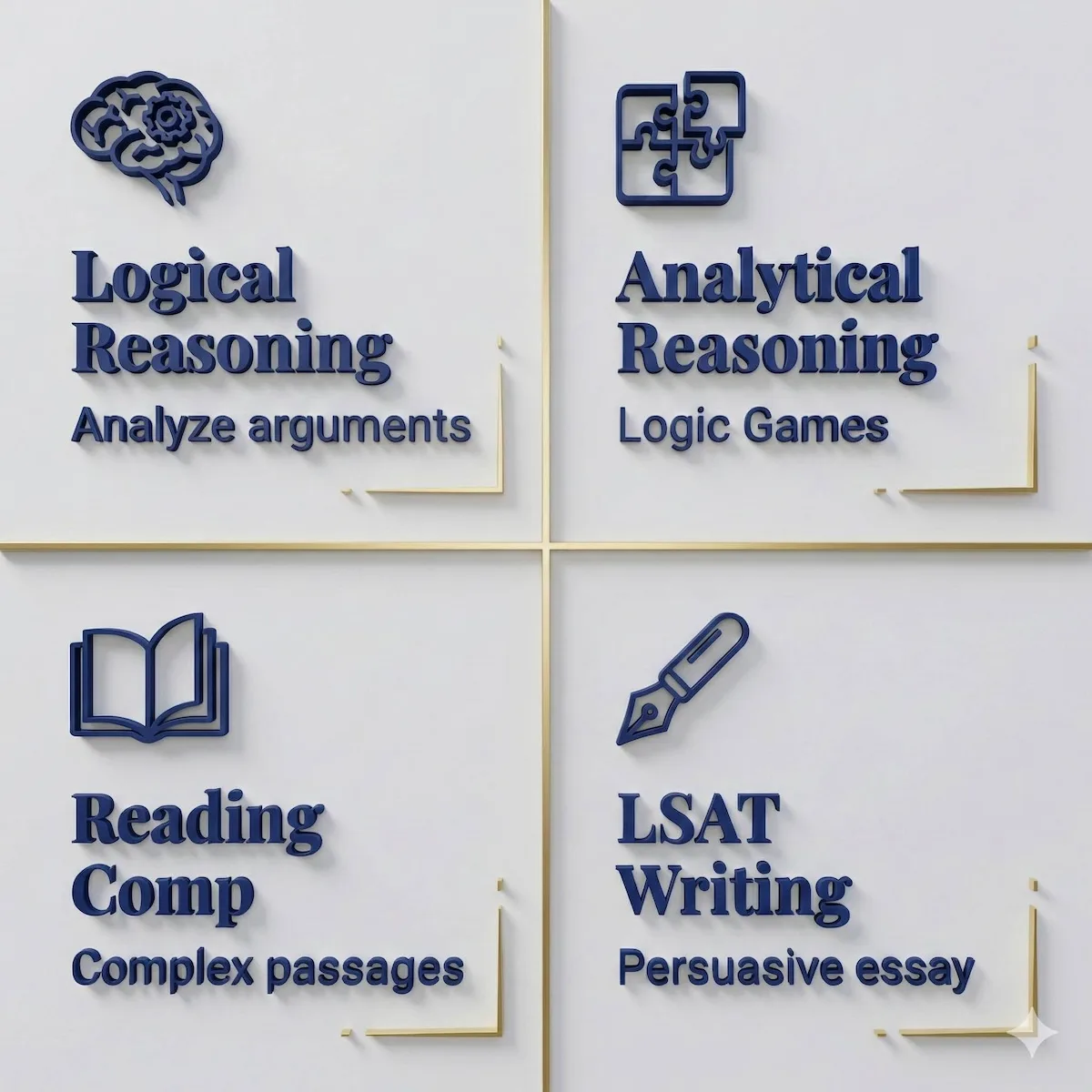 Logical Reasoning
Analyze arguments

Analytical Reasoning
Logic Games

Reading Comp
Complex passages

LSAT Writing
Persuasive essay